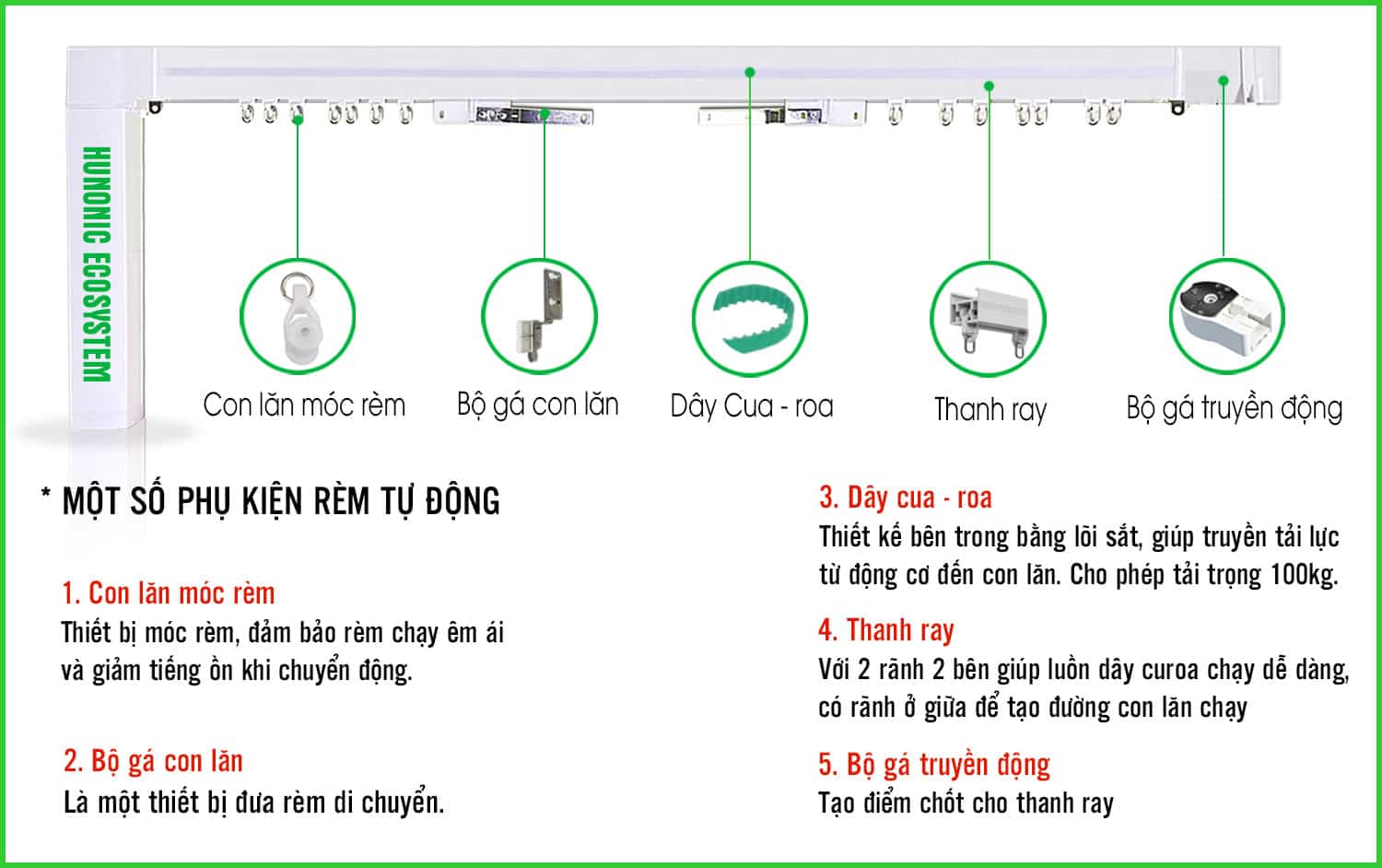 HUNONIC ECOSYSTEM

Con lăn móc rèm

Bộ gá con lăn

Dây Cua - roa

Thanh ray

Bộ gá truyền động

* MỘT SỐ PHỤ KIỆN RÈM TỰ ĐỘNG

1. Con lăn móc rèm
Thiết bị móc rèm, đảm bảo rèm chạy êm ái và giảm tiếng ồn khi chuyển động.

2. Bộ gá con lăn
Là một thiết bị đưa rèm di chuyển.

3. Dây cua - roa
Thiết kế bên trong bằng lõi sắt, giúp truyền tải lực từ động cơ đến con lăn. Cho phép tải trọng 100kg.

4. Thanh ray
Với 2 rãnh 2 bên giúp luồn dây curoa chạy dễ dàng, có rãnh ở giữa để tạo đường con lăn chạy

5. Bộ gá truyền động
Tạo điểm chốt cho thanh ray